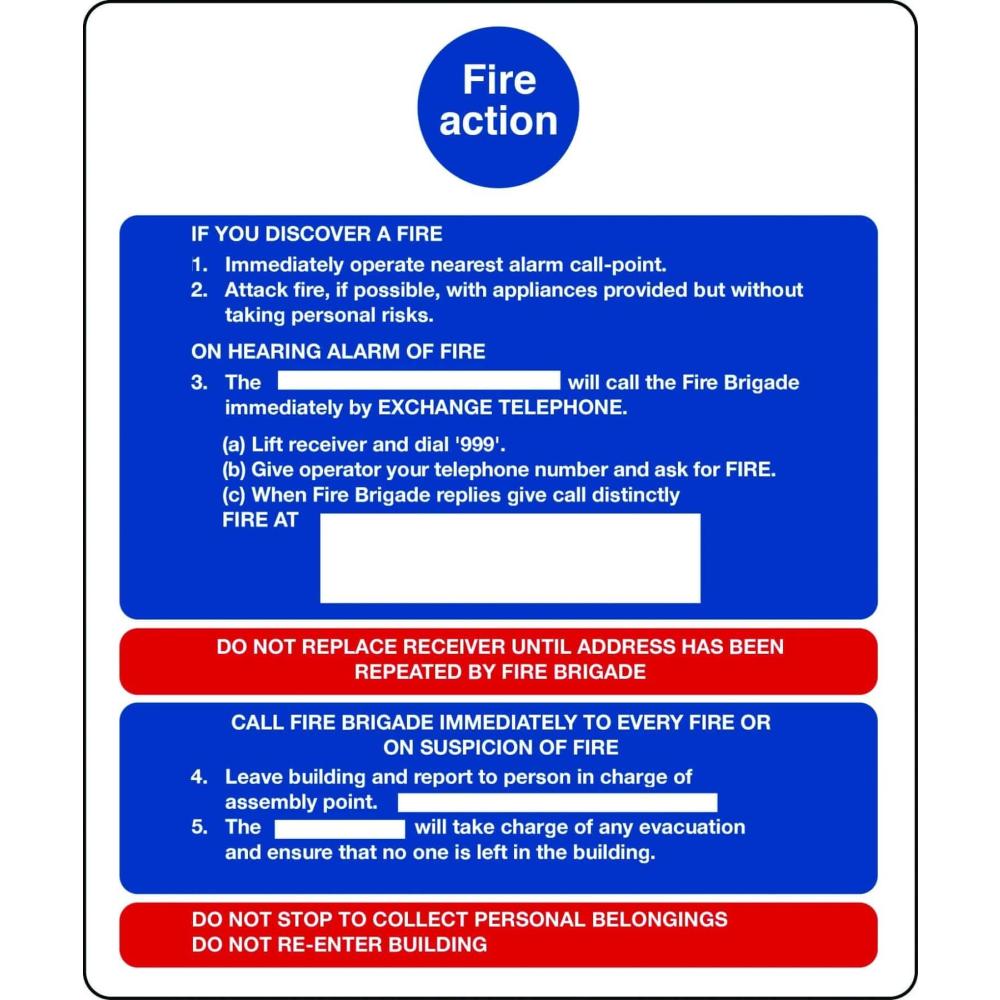 Fire action

IF YOU DISCOVER A FIRE
1. Immediately operate nearest alarm call-point.
2. Attack fire, if possible, with appliances provided but without taking personal risks.

ON HEARING ALARM OF FIRE
3. The will call the Fire Brigade immediately by EXCHANGE TELEPHONE.

(a) Lift receiver and dial '999'.
(b) Give operator your telephone number and ask for FIRE.
(c) When Fire Brigade replies give call distinctly
FIRE AT

DO NOT REPLACE RECEIVER UNTIL ADDRESS HAS BEEN REPEATED BY FIRE BRIGADE

CALL FIRE BRIGADE IMMEDIATELY TO EVERY FIRE OR ON SUSPICION OF FIRE
4. Leave building and report to person in charge of assembly point.
5. The will take charge of any evacuation and ensure that no one is left in the building.

DO NOT STOP TO COLLECT PERSONAL BELONGINGS
DO NOT RE-ENTER BUILDING