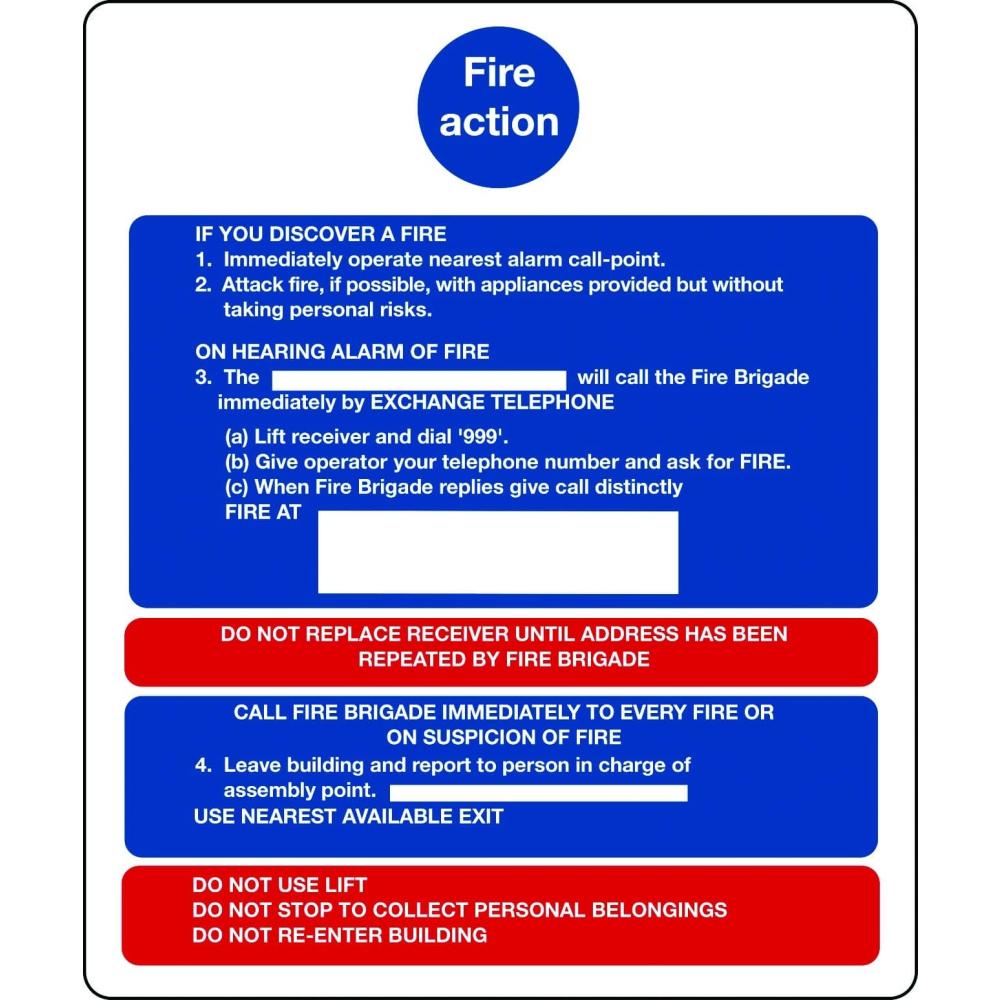 Fire action

IF YOU DISCOVER A FIRE
1. Immediately operate nearest alarm call-point.
2. Attack fire, if possible, with appliances provided but without taking personal risks.

ON HEARING ALARM OF FIRE
3. The will call the Fire Brigade immediately by EXCHANGE TELEPHONE

(a) Lift receiver and dial '999'.
(b) Give operator your telephone number and ask for FIRE.
(c) When Fire Brigade replies give call distinctly
FIRE AT

DO NOT REPLACE RECEIVER UNTIL ADDRESS HAS BEEN REPEATED BY FIRE BRIGADE

CALL FIRE BRIGADE IMMEDIATELY TO EVERY FIRE OR ON SUSPICION OF FIRE
4. Leave building and report to person in charge of assembly point.
USE NEAREST AVAILABLE EXIT

DO NOT USE LIFT
DO NOT STOP TO COLLECT PERSONAL BELONGINGS
DO NOT RE-ENTER BUILDING